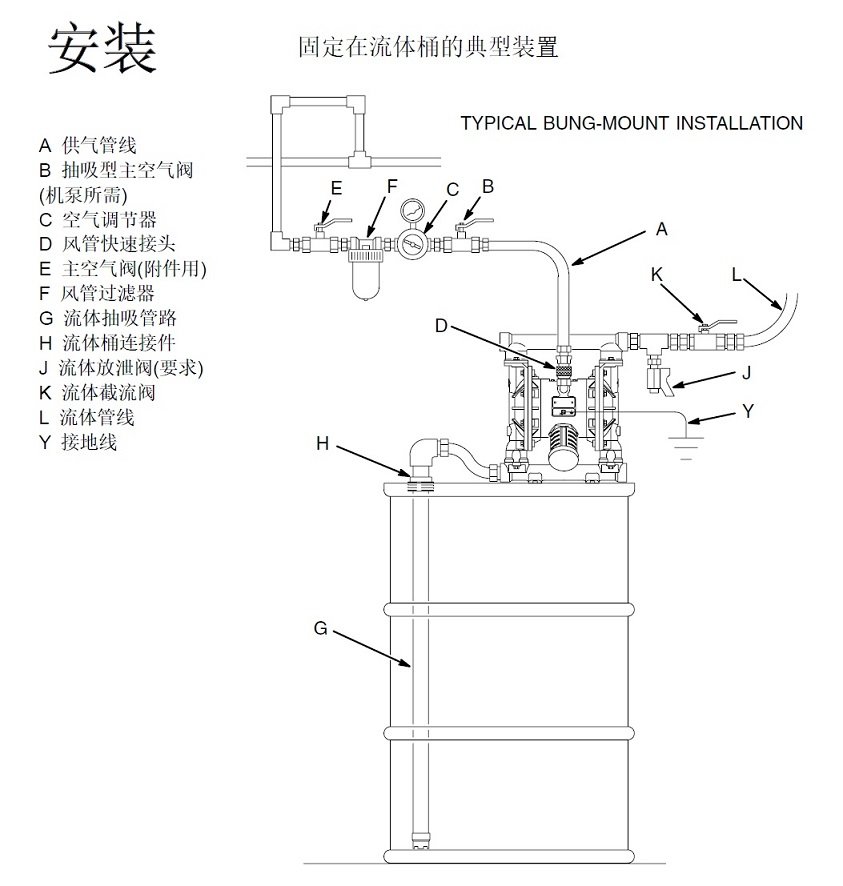 安装

固定在流体桶的典型装置

TYPICAL BUNG-MOUNT INSTALLATION

A 供气管线
B 抽吸型主空气阀 (机泵所需)
C 空气调节器
D 风管快速接头
E 主空气阀(附件用)
F 风管过滤器
G 流体抽吸管路
H 流体桶连接件
J 流体放泄阀(要求)
K 流体截流阀
L 流体管线
Y 接地线

E F C B A K L D J Y H G